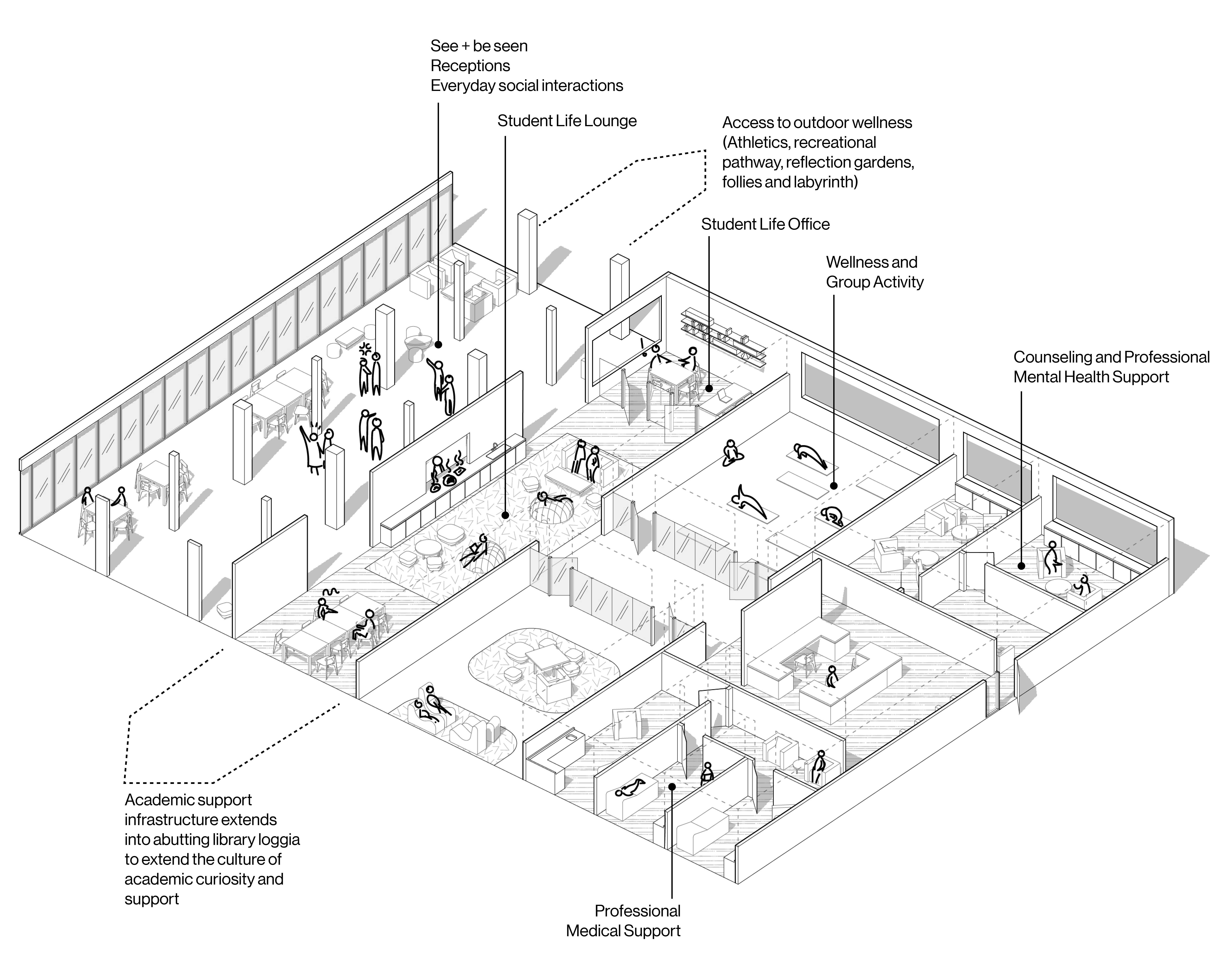 See + be seen
Receptions
Everyday social interactions

Student Life Lounge

Access to outdoor wellness (Athletics, recreational pathway, reflection gardens, follies and labyrinth)

Student Life Office

Wellness and Group Activity

Counseling and Professional Mental Health Support

Academic support infrastructure extends into abutting library loggia to extend the culture of academic curiosity and support

Professional Medical Support